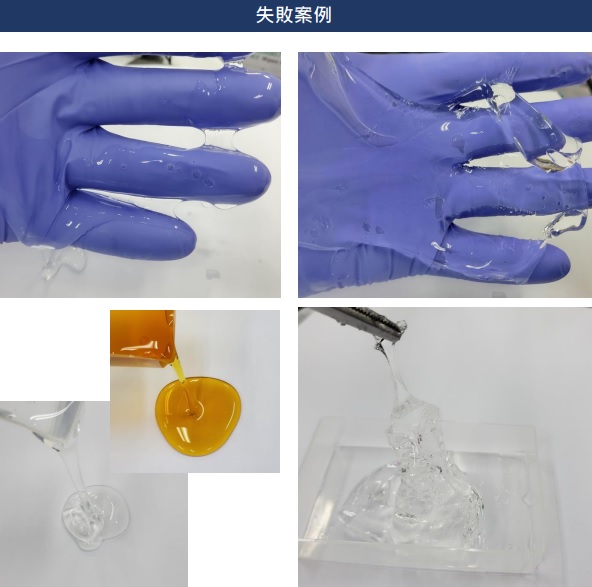 失敗案例